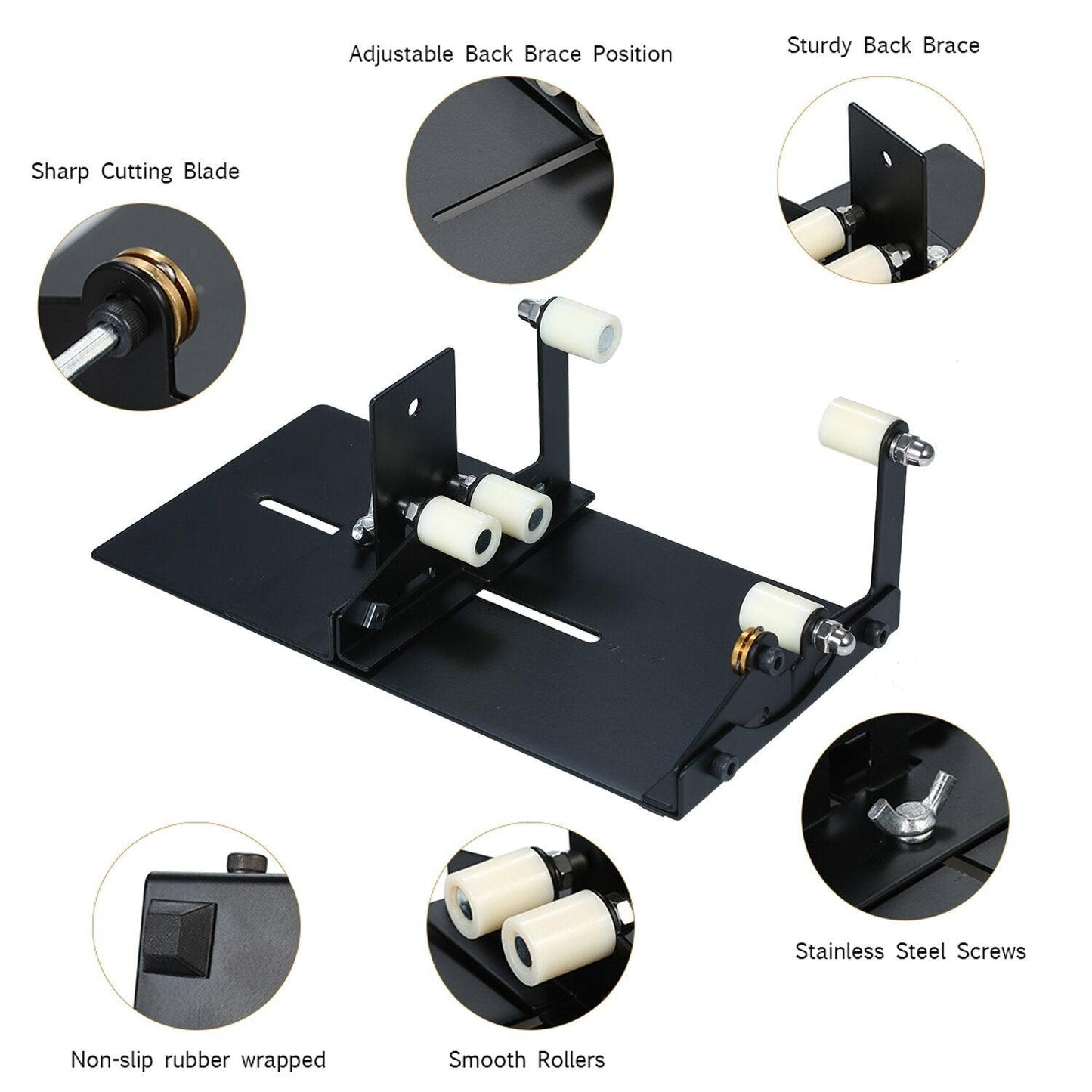 Adjustable Back Brace Position

Sturdy Back Brace

Sharp Cutting Blade

Stainless Steel Screws

Non-slip rubber wrapped

Smooth Rollers