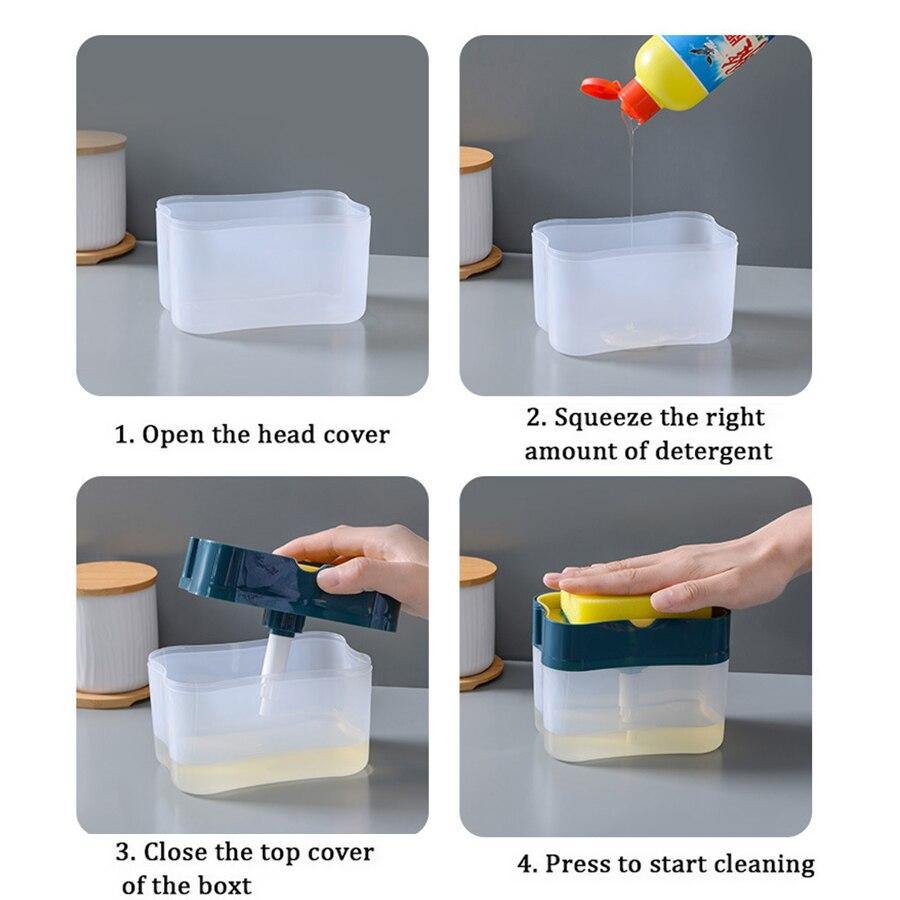 1. Open the head cover

2. Squeeze the right amount of detergent

3. Close the top cover of the boxt

4. Press to start cleaning