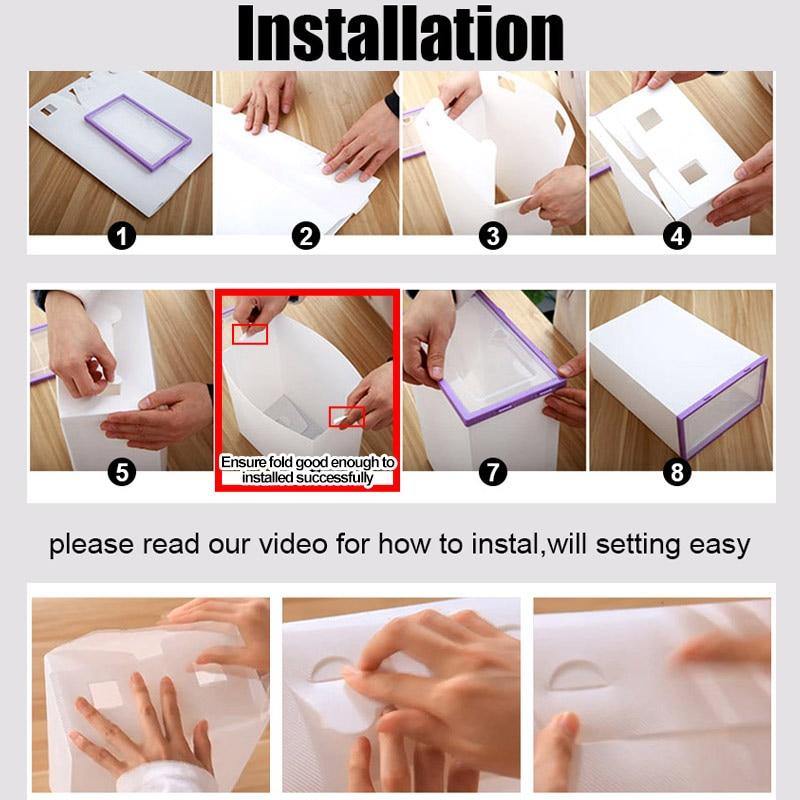 Installation

1
2
3
4

5
Ensure fold good enough to installed successfully
7
8

please read our video for how to instal,will setting easy